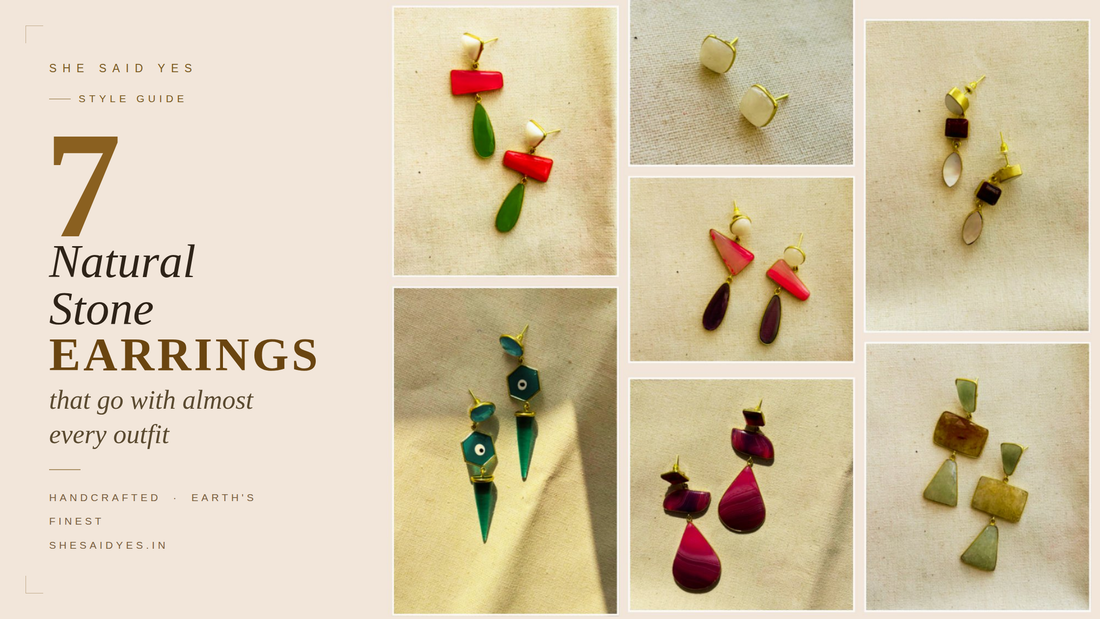 SHE SAID YES

STYLE GUIDE

7

Natural Stone EARRINGS

that go with almost every outfit

HANDCRAFTED · EARTH'S FINEST

SHESAIDYES.IN